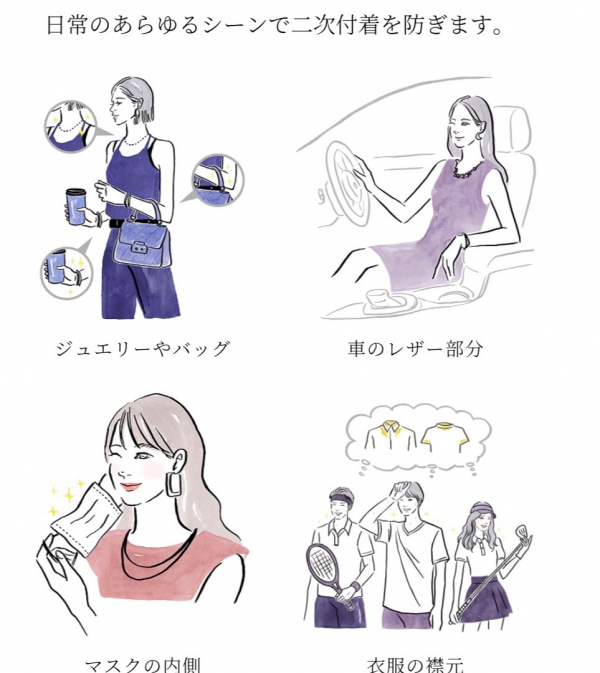 日常のあらゆるシーンで二次付着を防ぎます。

ジュエリーやバッグ

車のレザー部分

マスクの内側

衣服の襟元