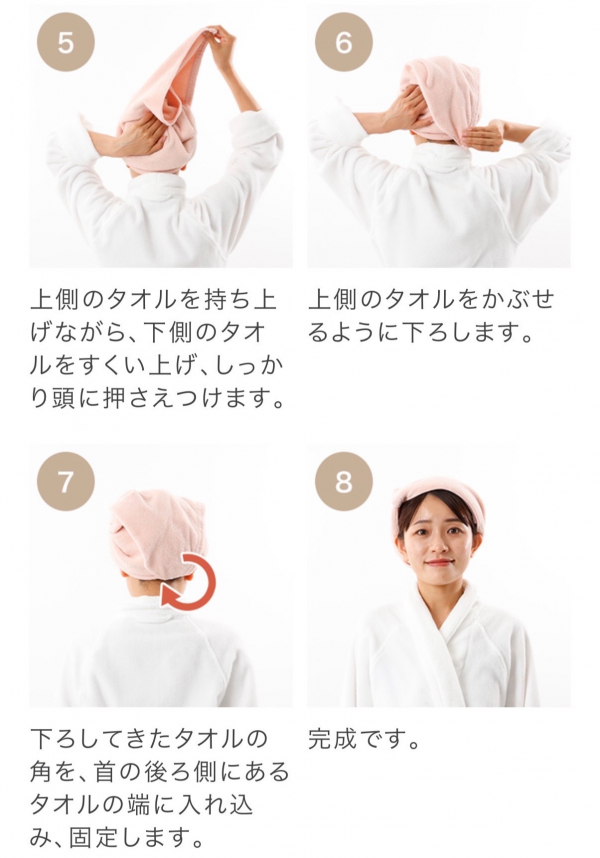 5

上側のタオルを持ち上げながら、下側のタオルをすくい上げ、しっかり頭に押さえつけます。

6

上側のタオルをかぶせるように下ろします。

7

下ろしてきたタオルの角を、首の後ろ側にあるタオルの端に入れ込み、固定します。

8

完成です。